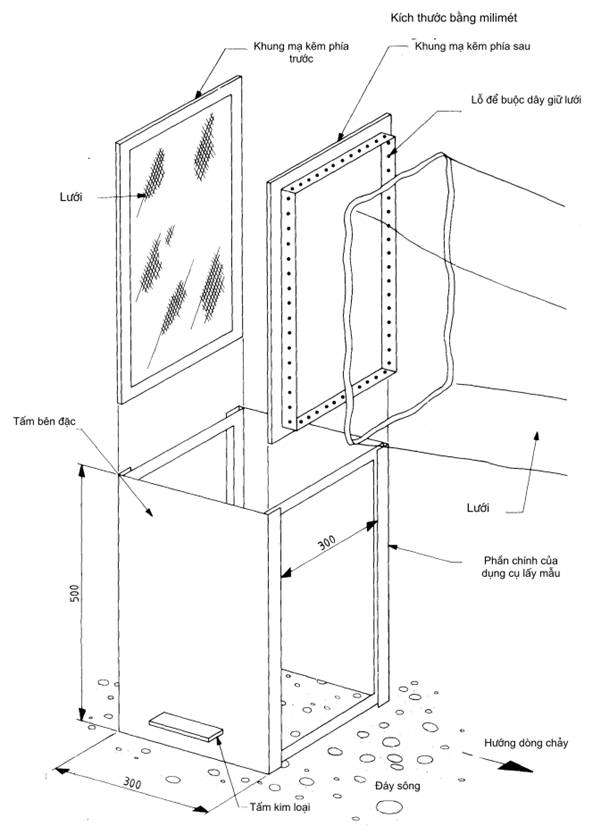 Kích thước bằng milimét

Khung mạ kẽm phía trước

Khung mạ kẽm phía sau

Lỗ để buộc dây giữ lưới

Lưới

Tấm bên đặc

Lưới

300

Phần chính của dụng cụ lấy mẫu

500

Hướng dòng chảy

300

Đáy sông

Tấm kim loại