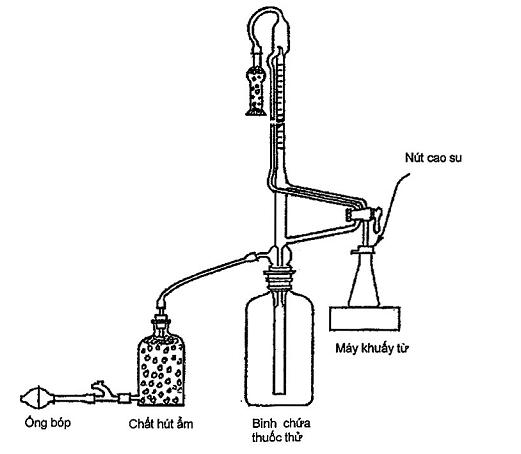 Nút cao su

Máy khuấy từ

Ống bóp

Chất hút ẩm

Bình chứa thuốc thử