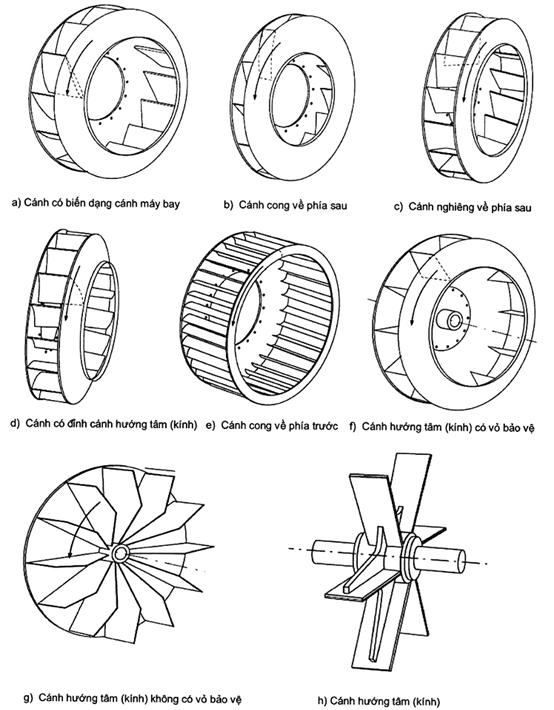 a) Cánh có biến dạng cánh máy bay

b) Cánh cong về phía sau

c) Cánh nghiêng về phía sau

d) Cánh có đỉnh cánh hướng tâm (kính)

e) Cánh cong về phía trước

f) Cánh hướng tâm (kính) có vỏ bảo vệ

g) Cánh hướng tâm (kính) không có vỏ bảo vệ

h) Cánh hướng tâm (kính)