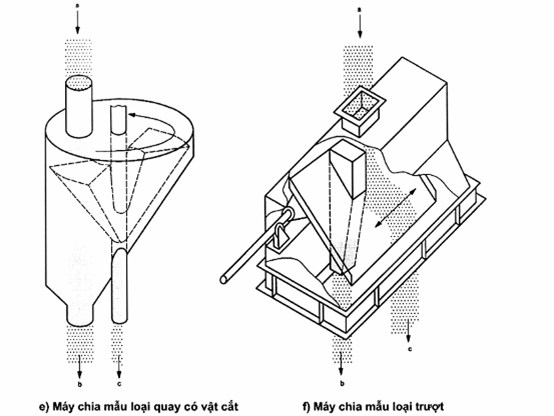 a

b

c

e) Máy chia mẫu loại quay có vật cắt

a

b

c

f) Máy chia mẫu loại trượt