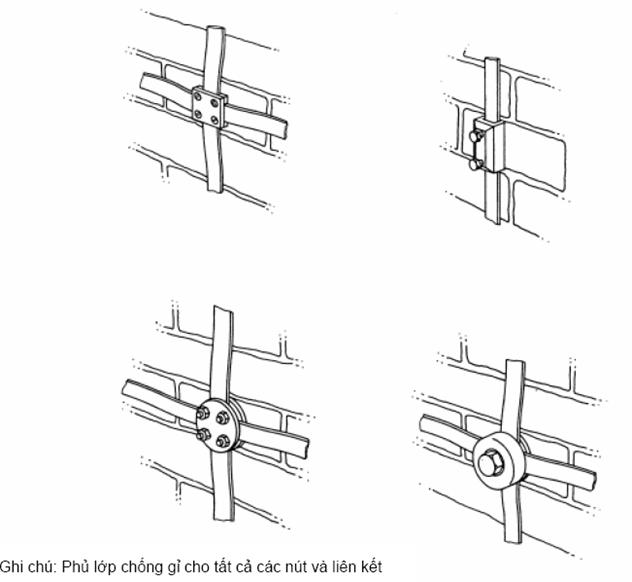 Ghi chú: Phủ lớp chống gỉ cho tất cả các nút và liên kết