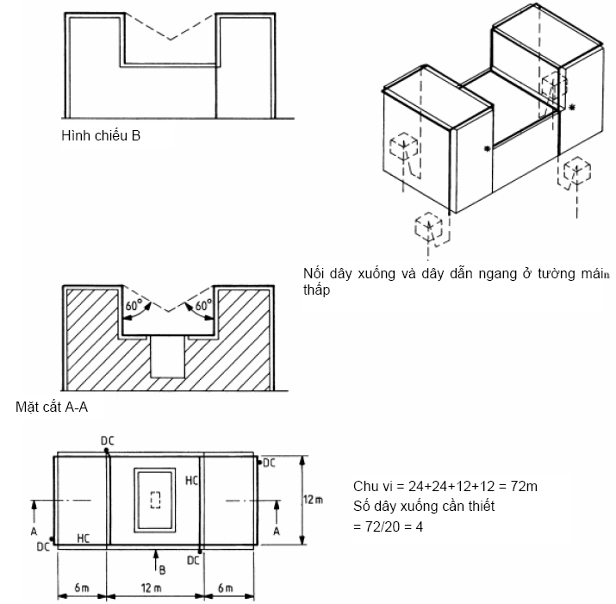 Hình chiếu B

Nối dây xuống và dây dẫn ngang ở tường máin thấp

60°

60°

Mặt cắt A-A

DC

DC

HC

12 m

A

A

DC

HC

B

DC

6 m

12 m

6 m

Chu vi = 24+24+12+12 = 72m
Số dây xuống cần thiết
= 72/20 = 4