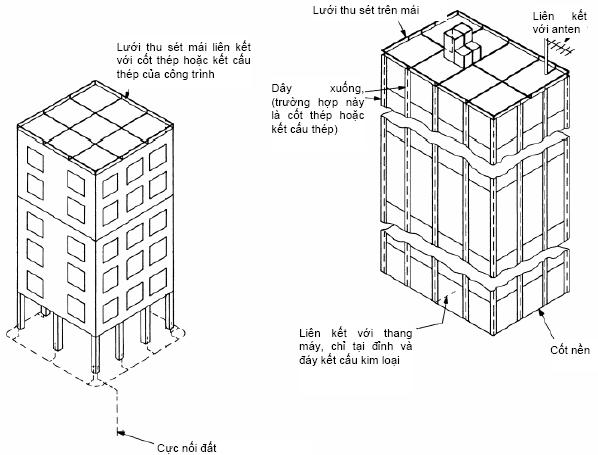 Lưới thu sét mái liên kết với cốt thép hoặc kết cấu thép của công trình

Cực nối đất

Lưới thu sét trên mái

Liên kết với anten

Dây xuống, (trường hợp này là cốt thép hoặc kết cấu thép)

Liên kết với thang máy, chỉ tại đỉnh và đáy kết cấu kim loại

Cốt nền