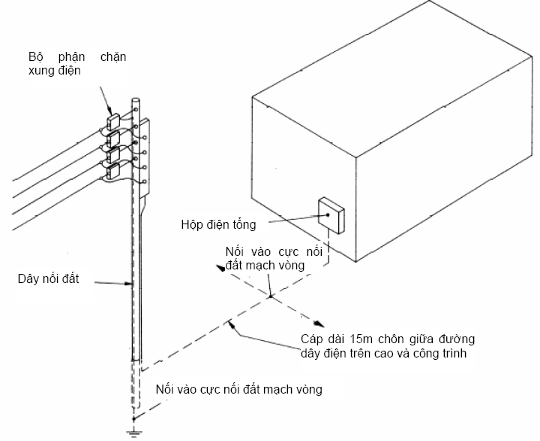 Bộ phận chặn xung điện

Hộp điện tổng

Nối vào cực nối đất mạch vòng

Dây nối đất

Cáp dài 15m chôn giữa đường dây điện trên cao và công trình

Nối vào cực nối đất mạch vòng