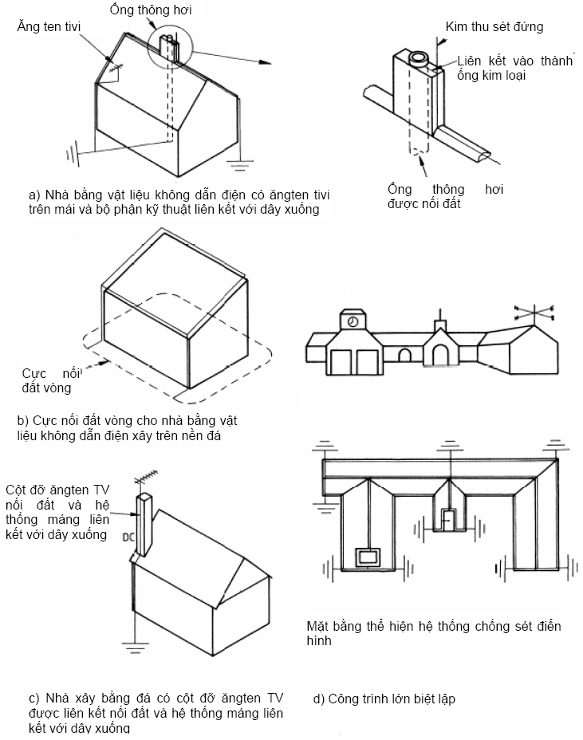 Ống thông hơi

Ăng ten tivi

Kim thu sét đứng

Liên kết vào thành ống kim loại

Ống thông hơi được nối đất

a) Nhà bằng vật liệu không dẫn điện có ăngten tivi trên mái và bộ phận kỹ thuật liên kết với dây xuống

Cực nối đất vòng

b) Cực nối đất vòng cho nhà bằng vật liệu không dẫn điện xây trên nền đá

Cột đỡ ăngten TV nối đất và hệ thống máng liên kết với dây xuống

DC

Mặt bằng thể hiện hệ thống chống sét điển hình

c) Nhà xây bằng đá có cột đỡ ăngten TV được liên kết nối đất và hệ thống máng liên kết với dây xuống

d) Công trình lớn biệt lập