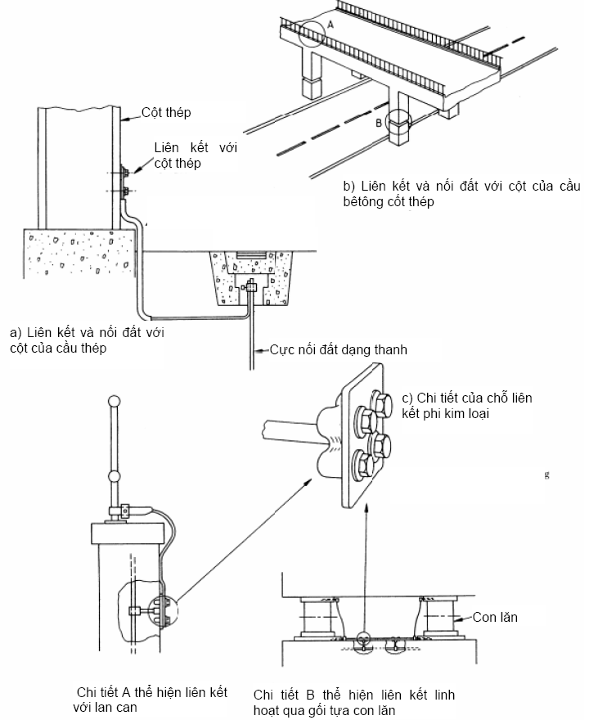 A

B

Cột thép

Liên kết với cột thép

b) Liên kết và nối đất với cột của cầu bêtông cốt thép

a) Liên kết và nối đất với cột của cầu thép

Cực nối đất dạng thanh

c) Chi tiết của chỗ liên kết phi kim loại

g

Con lăn

Chi tiết A thể hiện liên kết với lan can

Chi tiết B thể hiện liên kết linh hoạt qua gối tựa con lăn