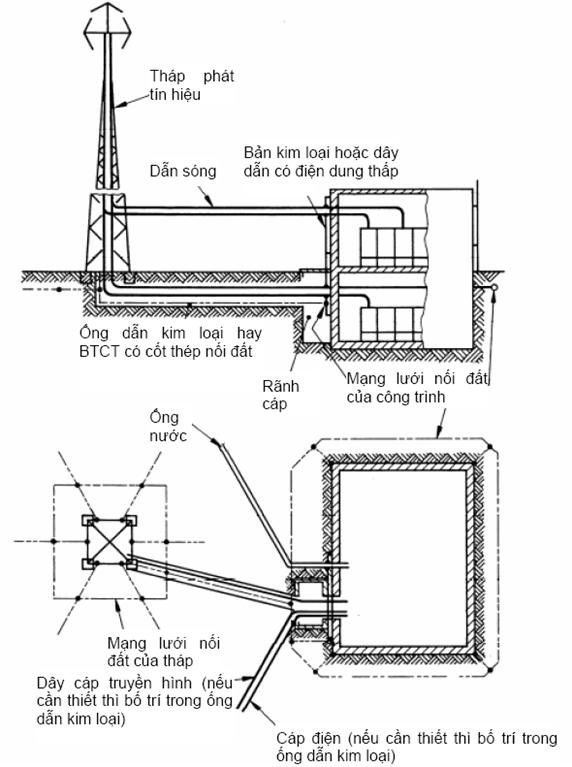 Tháp phát tín hiệu

Dẫn sóng

Bản kim loại hoặc dây dẫn có điện dung thấp

Ống dẫn kim loại hay BTCT có cốt thép nối đất

Rãnh cáp

Mạng lưới nối đất của công trình

Ống nước

Mạng lưới nối đất của tháp

Dây cáp truyền hình (nếu cần thiết thì bố trí trong ống dẫn kim loại)

Cáp điện (nếu cần thiết thì bố trí trong ống dẫn kim loại)