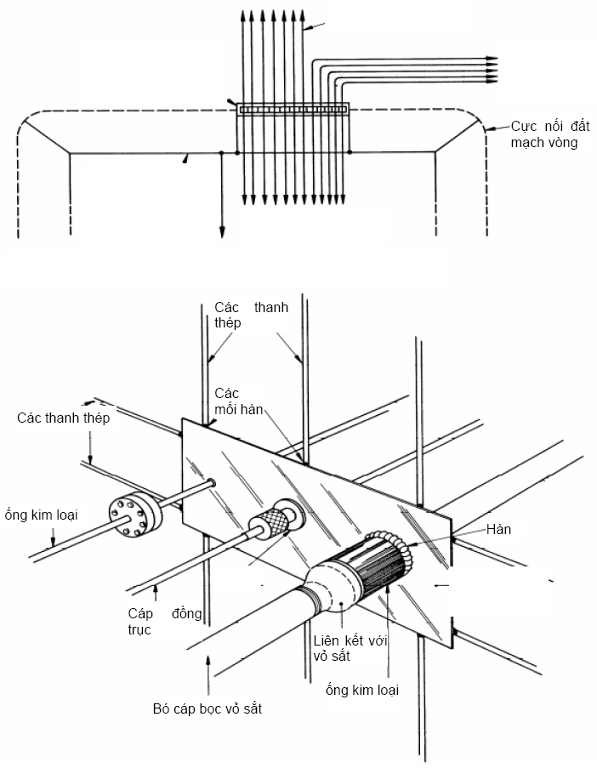 Cực nối đất mạch vòng

Các thanh thép

Các mối hàn

Các thanh thép

ống kim loại

Hàn

Cáp đồng trục

Liên kết với vỏ sắt

ống kim loại

Bó cáp bọc vỏ sắt