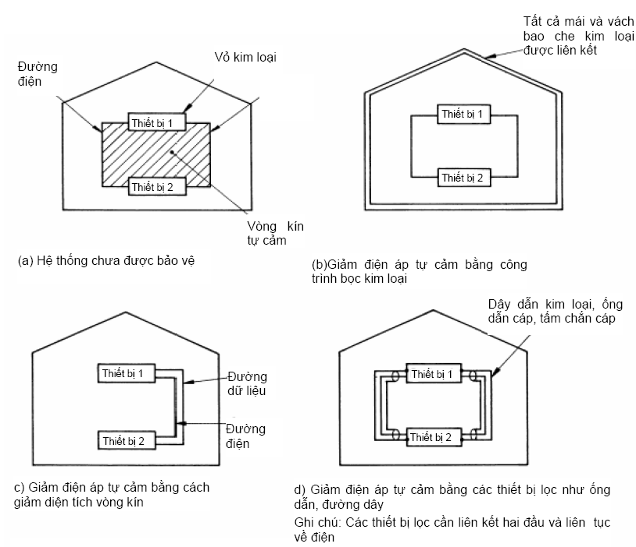 Đường điện

Vỏ kim loại

Thiết bị 1

Thiết bị 2

Vòng kín tự cảm

(a) Hệ thống chưa được bảo vệ

Tất cả mái và vách bao che kim loại được liên kết

Thiết bị 1

Thiết bị 2

(b)Giảm điện áp tự cảm bằng công trình bọc kim loại

Thiết bị 1

Thiết bị 2

Đường dữ liệu

Đường điện

c) Giảm điện áp tự cảm bằng cách giảm diện tích vòng kín

Dây dẫn kim loại, ống dẫn cáp, tấm chắn cáp

Thiết bị 1

Thiết bị 2

d) Giảm điện áp tự cảm bằng các thiết bị lọc như ống dẫn, đường dây

Ghi chú: Các thiết bị lọc cần liên kết hai đầu và liên tục về điện